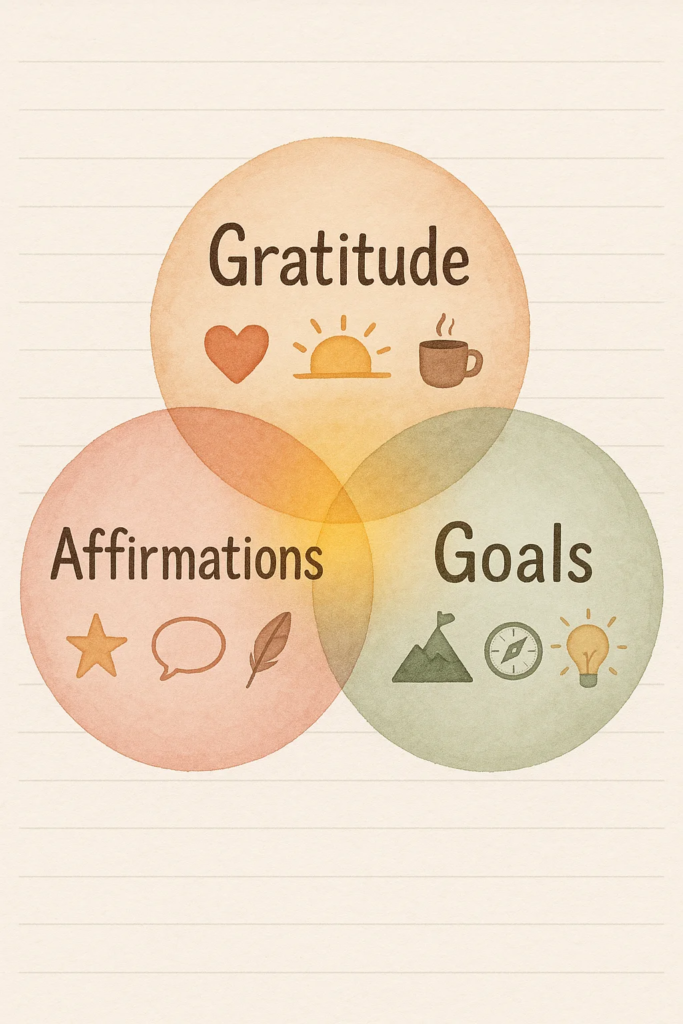 Gratitude

Affirmations

Goals